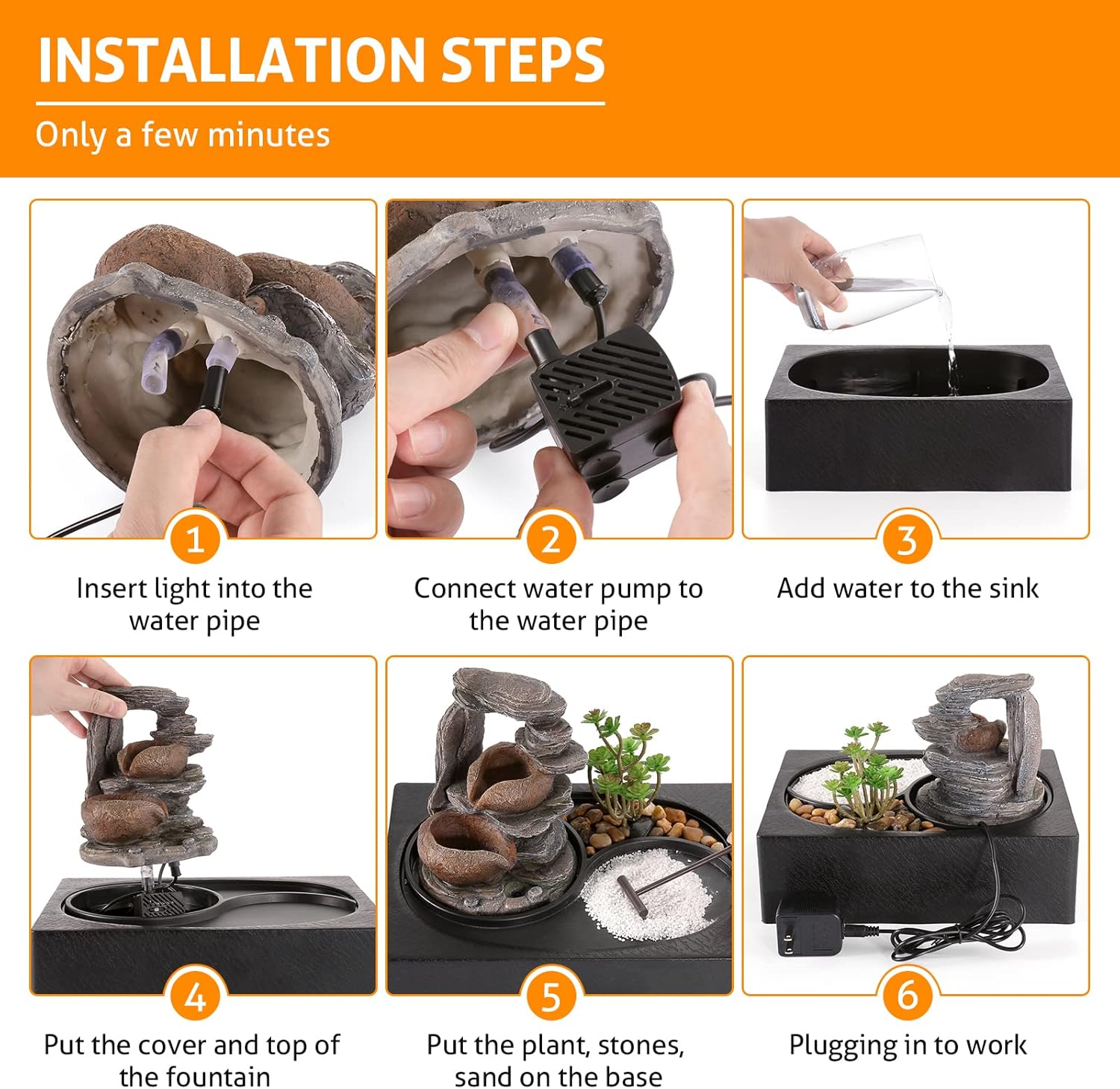 INSTALLATION STEPS

Only a few minutes

1
Insert light into the water pipe

2
Connect water pump to the water pipe

3
Add water to the sink

4
Put the cover and top of the fountain

5
Put the plant, stones, sand on the base

6
Plugging in to work