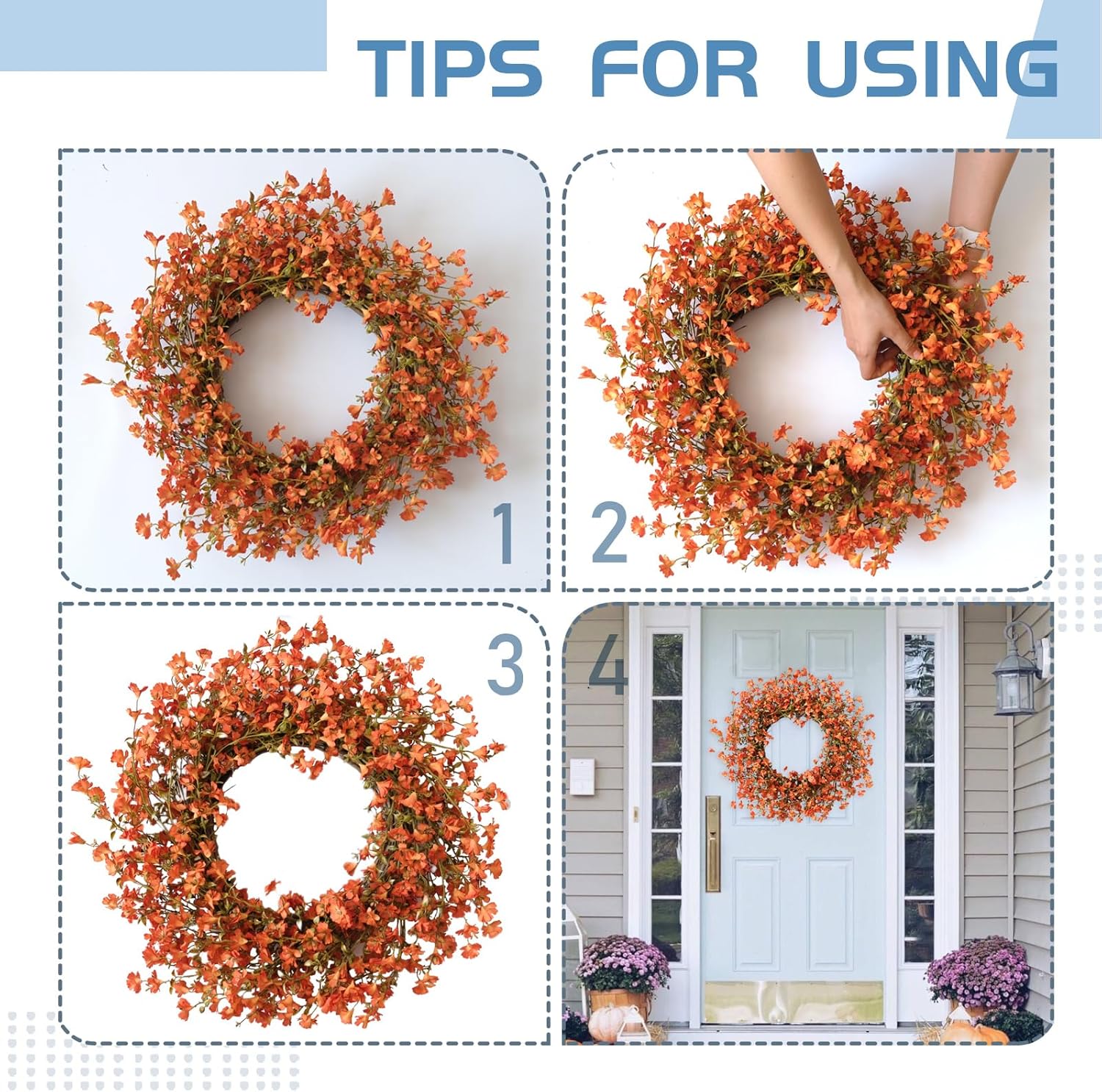 TIPS FOR USING

1

2

3

4