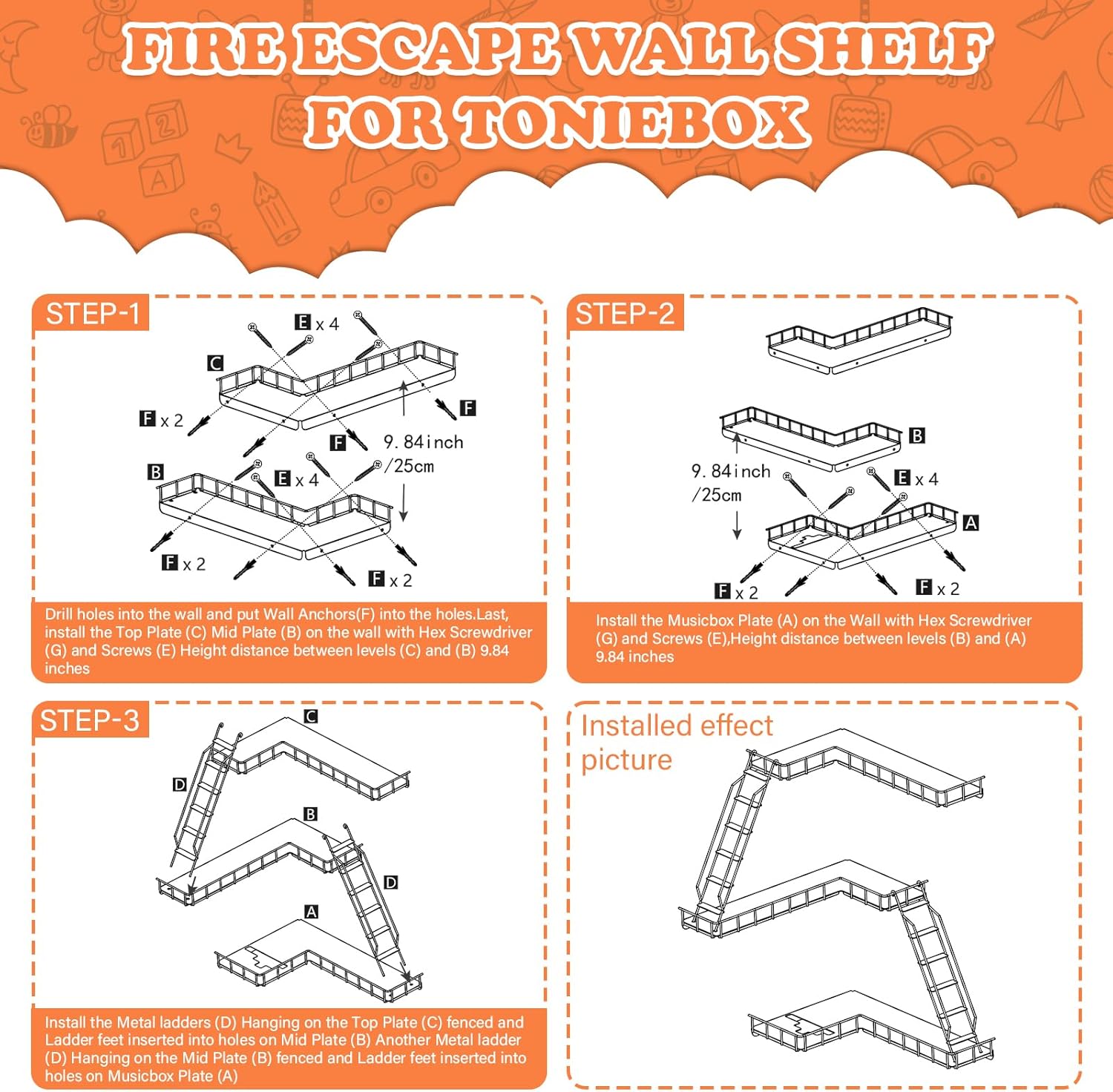 FIRE ESCAPE WALL SHELF FOR TONIEBOX

STEP-1

E x 4

C

F x 2

F

F

9.84inch /25cm

B

E x 4

F x 2

F x 2

Drill holes into the wall and put Wall Anchors(F) into the holes.Last, install the Top Plate (C) Mid Plate (B) on the wall with Hex Screwdriver (G) and Screws (E) Height distance between levels (C) and (B) 9.84 inches

STEP-2

B

9.84inch /25cm

E x 4

A

F x 2

F x 2

Install the Musicbox Plate (A) on the Wall with Hex Screwdriver (G) and Screws (E),Height distance between levels (B) and (A) 9.84 inches

STEP-3

C

D

B

D

A

Install the Metal ladders (D) Hanging on the Top Plate (C) fenced and Ladder feet inserted into holes on Mid Plate (B) Another Metal ladder (D) Hanging on the Mid Plate (B) fenced and Ladder feet inserted into holes on Musicbox Plate (A)

Installed effect picture