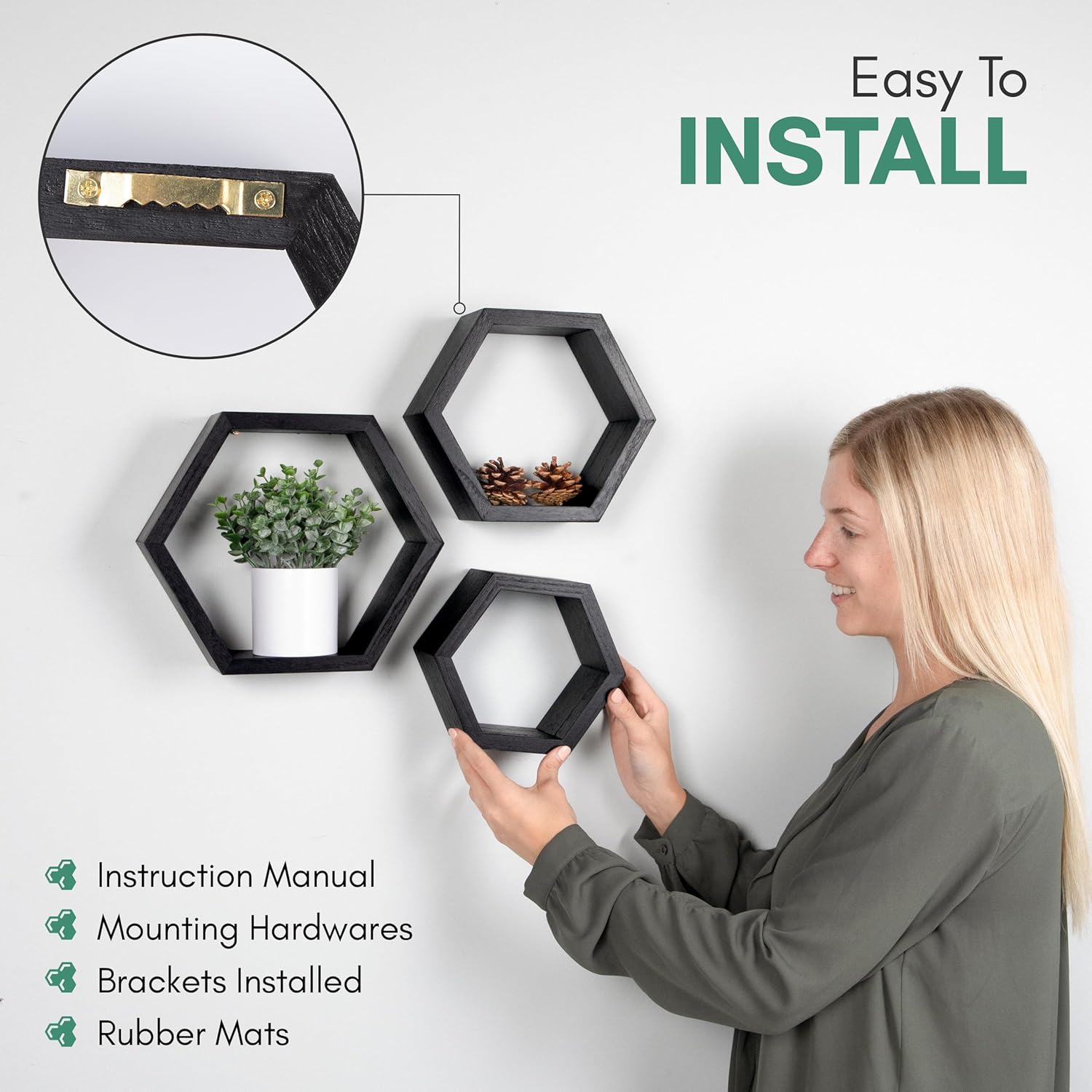 Easy To
INSTALL

Instruction Manual
Mounting Hardwares
Brackets Installed
Rubber Mats