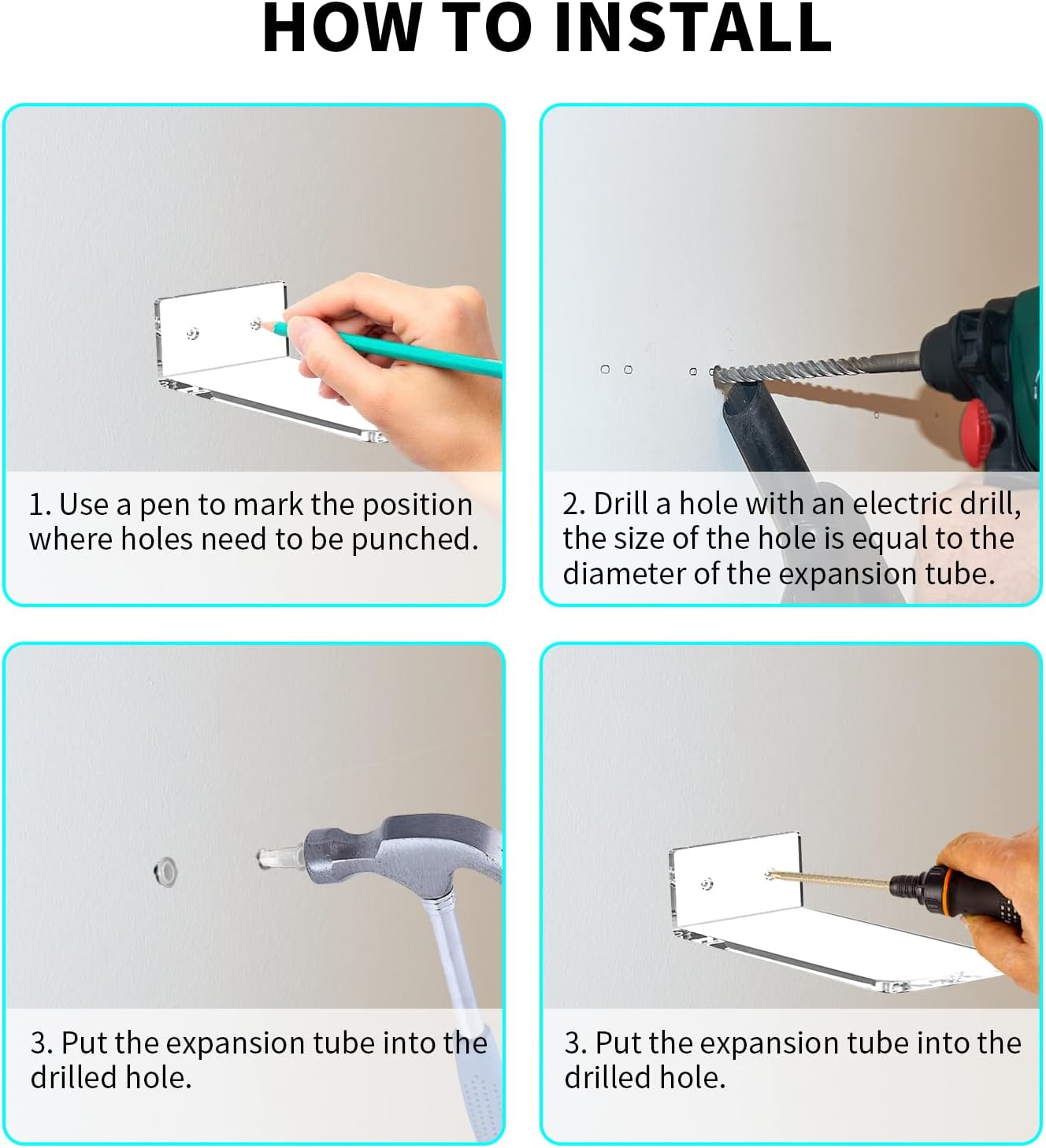 HOW TO INSTALL

1. Use a pen to mark the position where holes need to be punched.

2. Drill a hole with an electric drill, the size of the hole is equal to the diameter of the expansion tube.

3. Put the expansion tube into the drilled hole.

3. Put the expansion tube into the drilled hole.