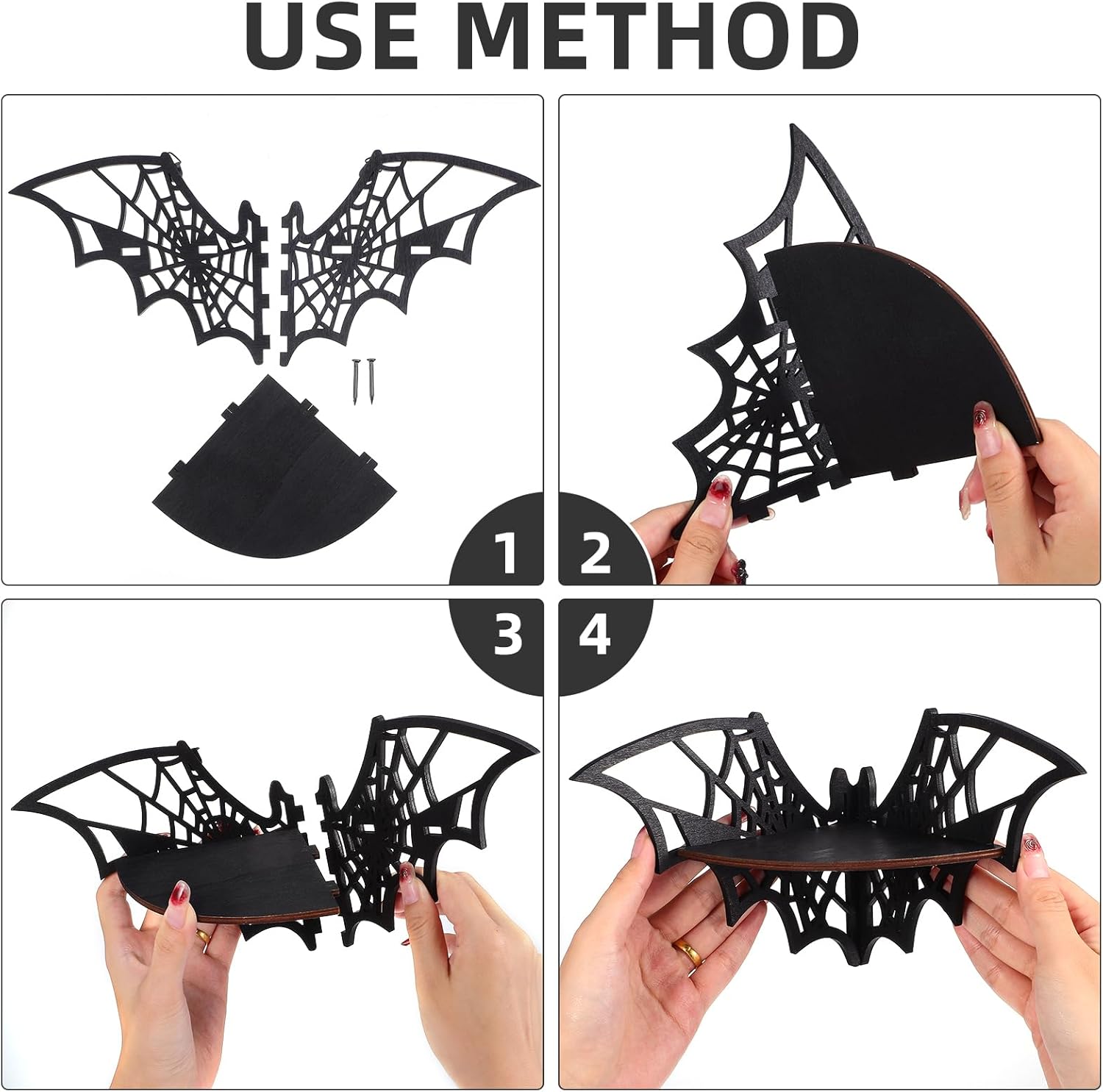 USE METHOD

1

2

3

4