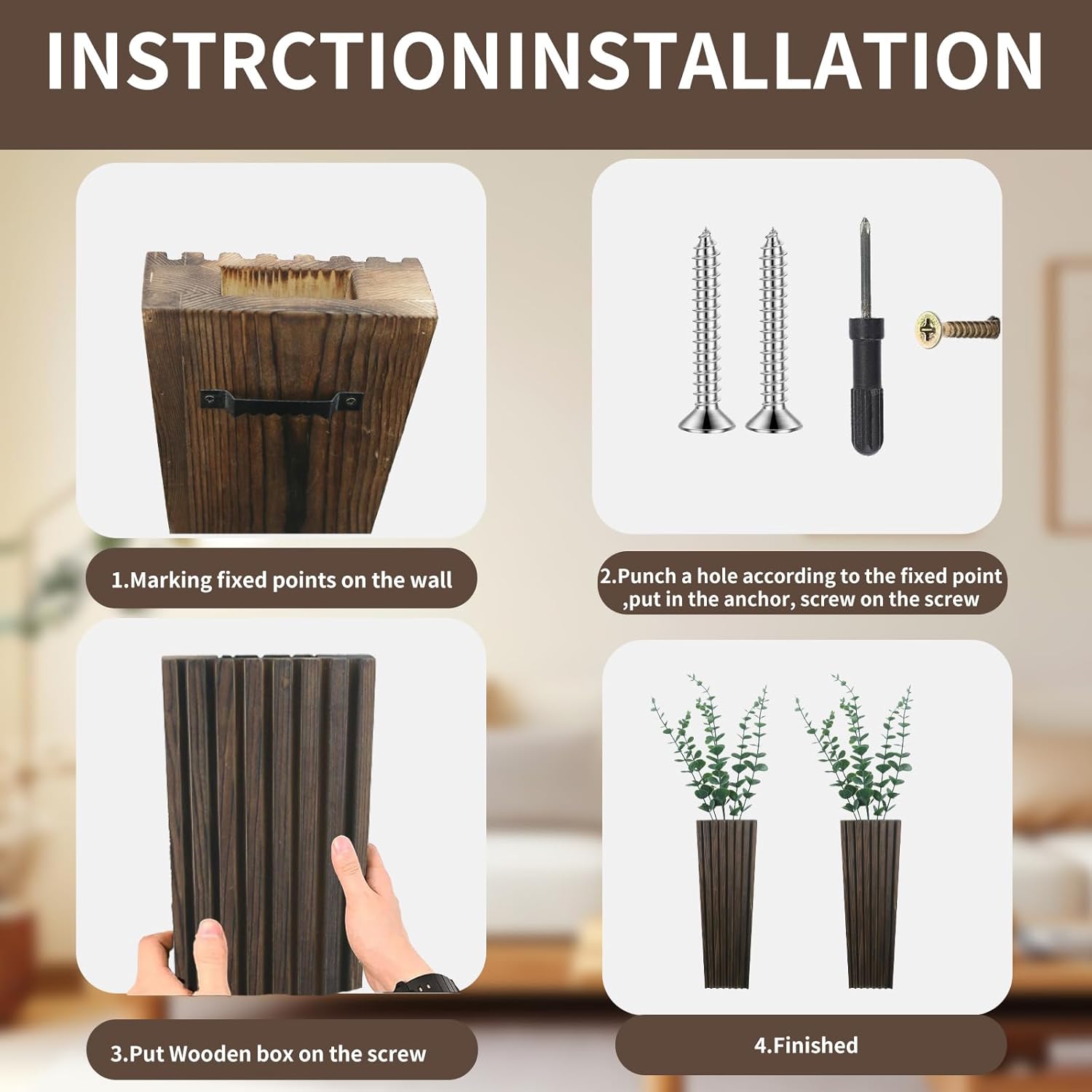 INSTRCTIONINSTALLATION

1.Marking fixed points on the wall

2.Punch a hole according to the fixed point ,put in the anchor, screw on the screw

3.Put Wooden box on the screw

4.Finished