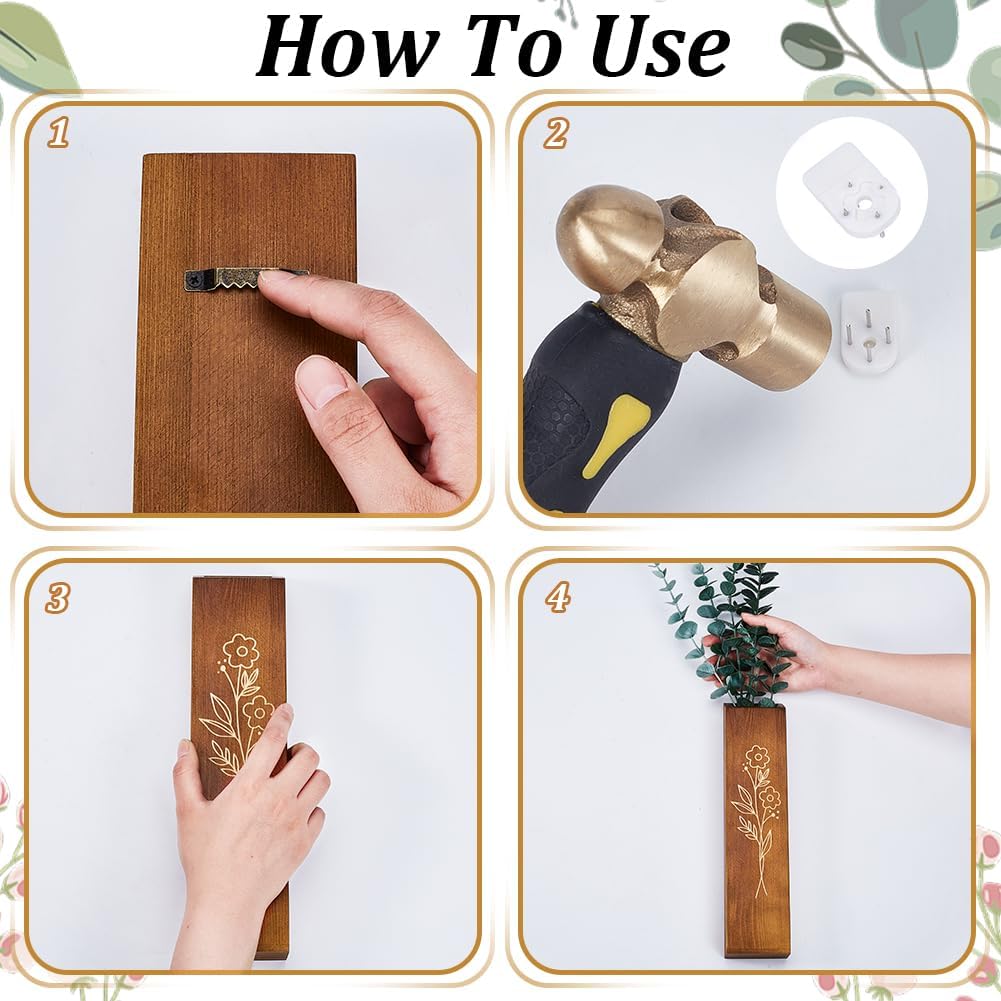 How To Use

1

2

3

4