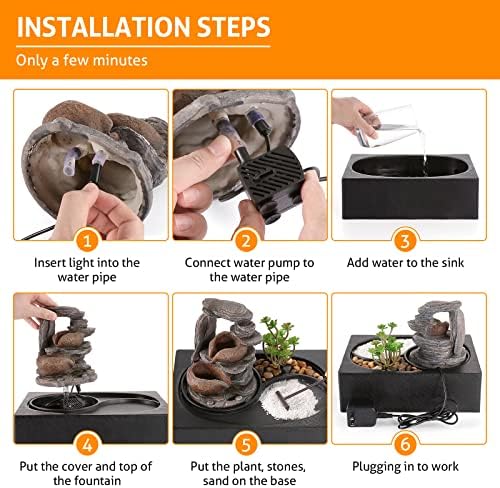 INSTALLATION STEPS

Only a few minutes

1

Insert light into the water pipe

2

Connect water pump to the water pipe

3

Add water to the sink

4

Put the cover and top of the fountain

5

Put the plant, stones, sand on the base

6

Plugging in to work