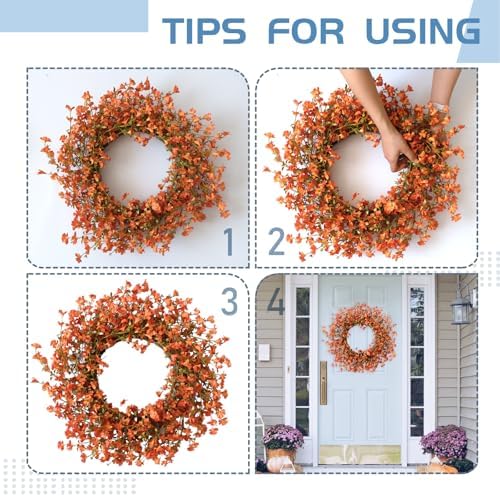 TIPS FOR USING

1

2

3

4