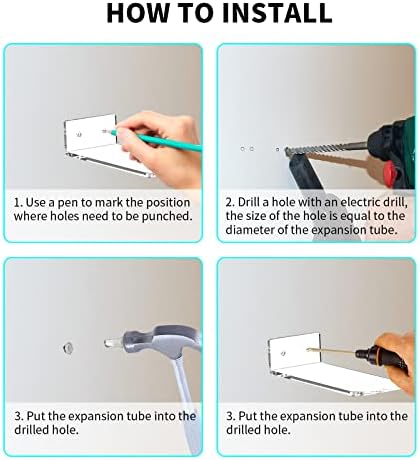 HOW TO INSTALL

1. Use a pen to mark the position where holes need to be punched.

2. Drill a hole with an electric drill, the size of the hole is equal to the diameter of the expansion tube.

3. Put the expansion tube into the drilled hole.

3. Put the expansion tube into the drilled hole.