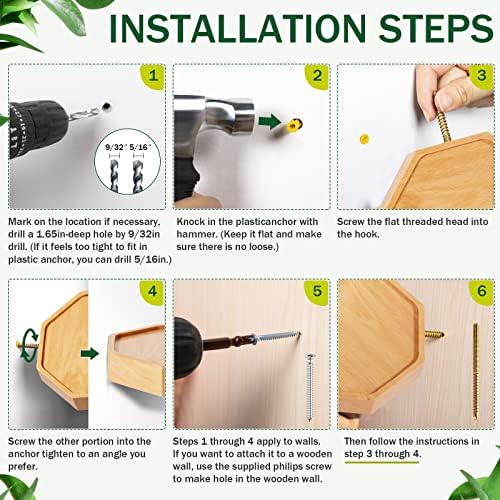 INSTALLATION STEPS

1

9/32" 5/16"

Mark on the location if necessary, drill a 1.65in-deep hole by 9/32in drill. (If it feels too tight to fit in plastic anchor, you can drill 5/16in.)

2

Knock in the plasticanchor with hammer. (Keep it flat and make sure there is no loose.)

3

Screw the flat threaded head into the hook.

4

Screw the other portion into the anchor tighten to an angle you prefer.

5

Steps 1 through 4 apply to walls. If you want to attach it to a wooden wall, use the supplied philips screw to make hole in the wooden wall.

6

Then follow the instructions in step 3 through 4.