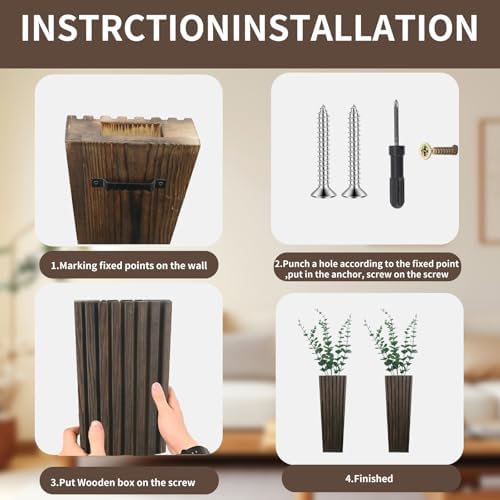 INSTRCTIONINSTALLATION

1.Marking fixed points on the wall

2.Punch a hole according to the fixed point ,put in the anchor, screw on the screw

3.Put Wooden box on the screw

4.Finished