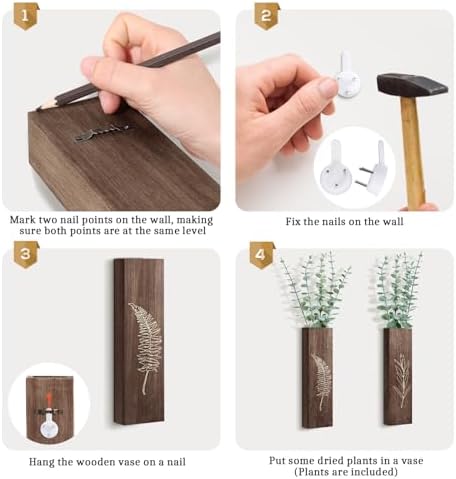 1

Mark two nail points on the wall, making sure both points are at the same level

2

Fix the nails on the wall

3

Hang the wooden vase on a nail

4

Put some dried plants in a vase (Plants are included)