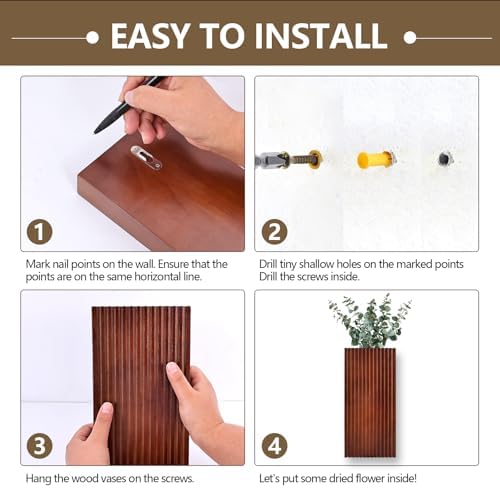 EASY TO INSTALL

1

Mark nail points on the wall. Ensure that the points are on the same horizontal line.

2

Drill tiny shallow holes on the marked points Drill the screws inside.

3

Hang the wood vases on the screws.

4

Let's put some dried flower inside!